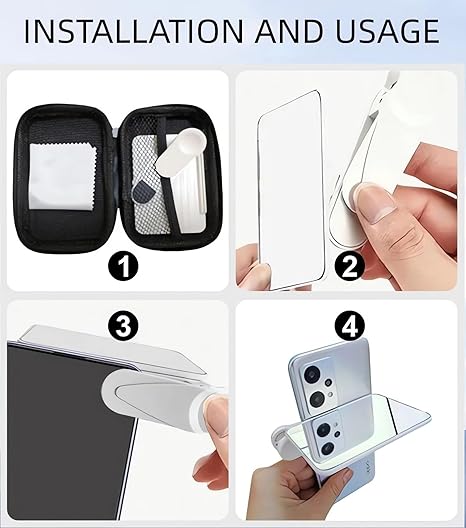 INSTALLATION AND USAGE

1

2

3

4